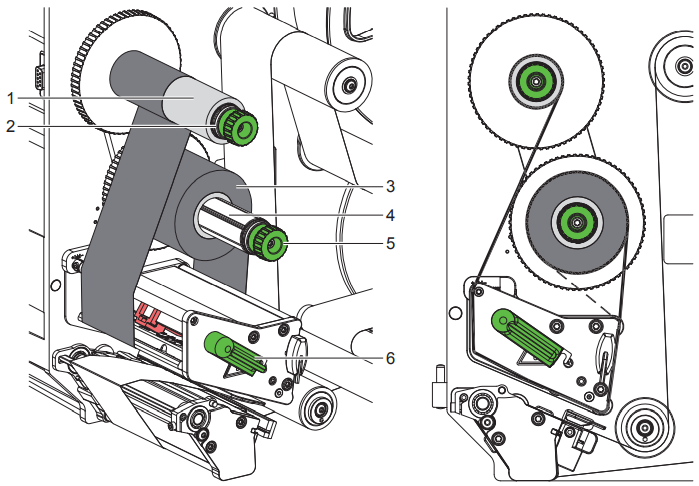 1
2
3
4
5
6