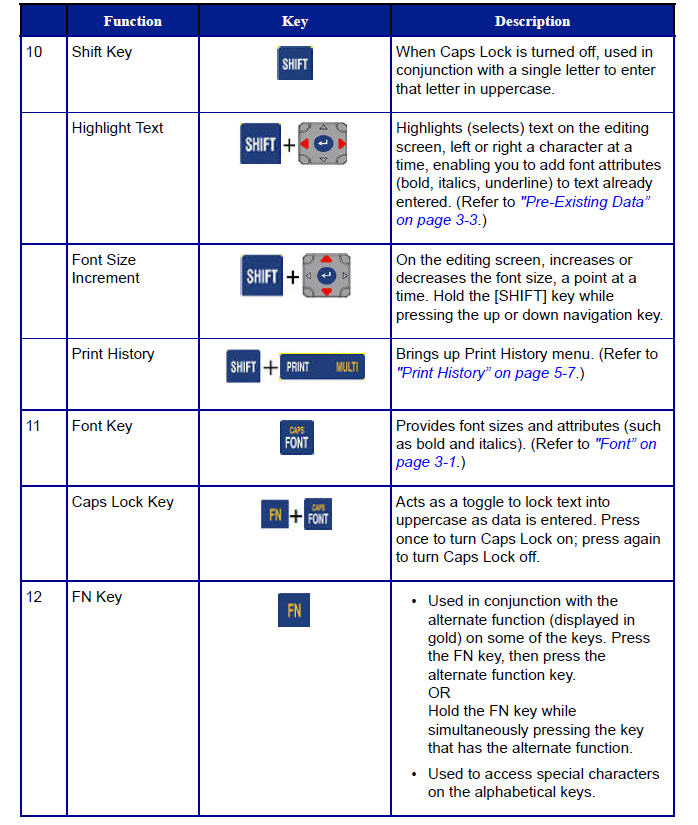 | | Function | Key | Description |
|---|---|---|---|
| 10 | Shift Key | SHIFT | When Caps Lock is turned off, used in conjunction with a single letter to enter that letter in uppercase. |
| | Highlight Text | SHIFT + | Highlights (selects) text on the editing screen, left or right a character at a time, enabling you to add font attributes (bold, italics, underline) to text already entered. (Refer to "Pre-Existing Data" on page 3-3.) |
| | Font Size Increment | SHIFT + | On the editing screen, increases or decreases the font size, a point at a time. Hold the [SHIFT] key while pressing the up or down navigation key. |
| | Print History | SHIFT + PRINT MULTI | Brings up Print History menu. (Refer to "Print History" on page 5-7.) |
| 11 | Font Key | CAPS FONT | Provides font sizes and attributes (such as bold and italics). (Refer to "Font" on page 3-1.) |
| | Caps Lock Key | FN + CAPS FONT | Acts as a toggle to lock text into uppercase as data is entered. Press once to turn Caps Lock on; press again to turn Caps Lock off. |
| 12 | FN Key | FN | • Used in conjunction with the alternate function (displayed in gold) on some of the keys. Press the FN key, then press the alternate function key. OR Hold the FN key while simultaneously pressing the key that has the alternate function. • Used to access special characters on the alphabetical keys. |