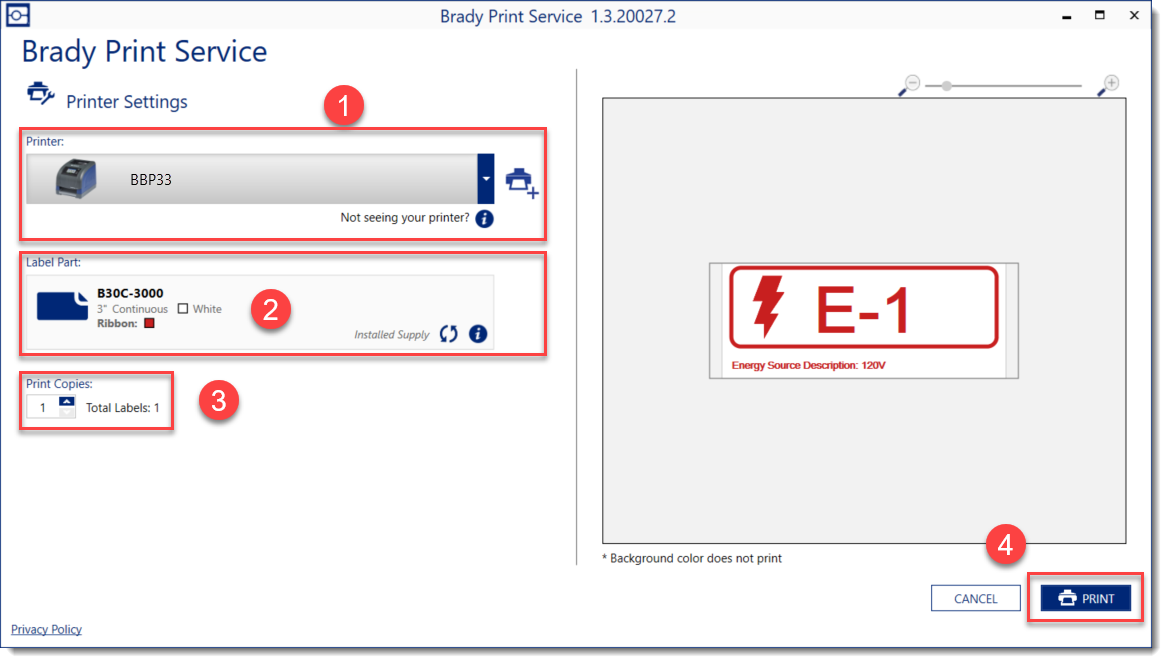 Brady Print Service 1.3.20027.2

Brady Print Service

Printer Settings

1

Printer:

BBP33

Not seeing your printer?

Label Part:

B30C-3000
3" Continuous White
Ribbon:

2

Installed Supply

Print Copies:

1 Total Labels: 1

3

E-1

Energy Source Description: 120V

* Background color does not print

4

CANCEL

PRINT

Privacy Policy